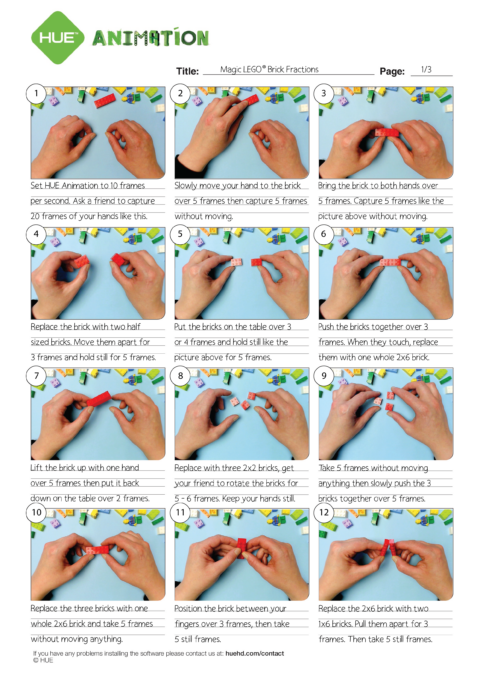 HUE™ ANIMATION

Title: Magic LEGO® Brick Fractions Page: 1/3

1
Set HUE Animation to 10 frames per second. Ask a friend to capture 20 frames of your hands like this.

2
Slowly move your hand to the brick over 5 frames then capture 5 frames without moving.

3
Bring the brick to both hands over 5 frames. Capture 5 frames like the picture above without moving.

4
Replace the brick with two half sized bricks. Move them apart for 3 frames and hold still for 5 frames.

5
Put the bricks on the table over 3 or 4 frames and hold still like the picture above for 5 frames.

6
Push the bricks together over 3 frames. When they touch, replace them with one whole 2x6 brick.

7
Lift the brick up with one hand over 5 frames then put it back down on the table over 2 frames.

8
Replace with three 2x2 bricks, get your friend to rotate the bricks for 5 - 6 frames. Keep your hands still.

9
Take 5 frames without moving anything then slowly push the 3 bricks together over 5 frames.

10
Replace the three bricks with one whole 2x6 brick and take 5 frames without moving anything.

11
Position the brick between your fingers over 3 frames, then take 5 still frames.

12
Replace the 2x6 brick with two 1x6 bricks. Pull them apart for 3 frames. Then take 5 still frames.

If you have any problems installing the software please contact us at: huehd.com/contact
© HUE